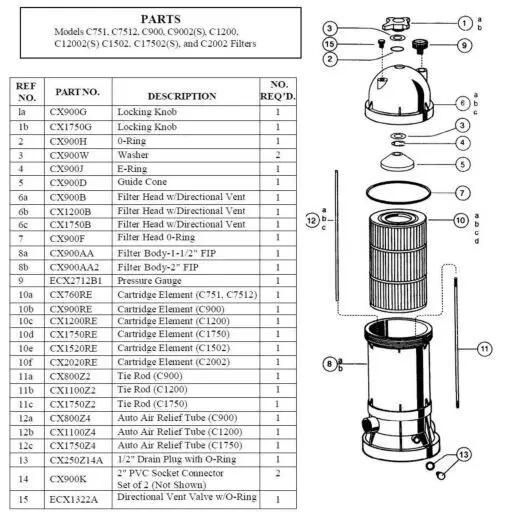 PARTS
Models C751, C7512, C900, C9002(S), C1200, C12002(S) C1502, C17502(S), and C2002 Filters

| REF NO. | PART NO. | DESCRIPTION | NO. REQ'D. |
|---|---|---|---|
| la | CX900G | Locking Knob | 1 |
| 1b | CX1750G | Locking Knob | 1 |
| 2 | CX900H | 0-Ring | 1 |
| 3 | CX900W | Washer | 2 |
| 4 | CX900J | E-Ring | 1 |
| 5 | CX900D | Guide Cone | 1 |
| 6a | CX900B | Filter Head w/Directional Vent | 1 |
| 6b | CX1200B | Filter Head w/Directional Vent | 1 |
| 6c | CX1750B | Filter Head w/Directional Vent | 1 |
| 7 | CX900F | Filter Head 0-Ring | 1 |
| 8a | CX900AA | Filter Body-1-1/2" FIP | 1 |
| 8b | CX900AA2 | Filter Body-2" FIP | 1 |
| 9 | ECX2712B1 | Pressure Gauge | 1 |
| 10a | CX760RE | Cartridge Element (C751, C7512) | 1 |
| 10b | CX900RE | Cartridge Element (C900) | 1 |
| 10c | CX1200RE | Cartridge Element (C1200) | 1 |
| 10d | CX1750RE | Cartridge Element (C1750) | 1 |
| 10e | CX1520RE | Cartridge Element (C1502) | 1 |
| 10f | CX2020RE | Cartridge Element (C2002) | 1 |
| 11a | CX800Z2 | Tie Rod (C900) | 1 |
| 11b | CX1100Z2 | Tie Rod (C1200) | 1 |
| 11c | CX1750Z2 | Tie Rod (C1750) | 1 |
| 12a | CX800Z4 | Auto Air Relief Tube (C900) | 1 |
| 12b | CX1100Z4 | Auto Air Relief Tube (C1200) | 1 |
| 12c | CX1750Z4 | Auto Air Relief Tube (C1750) | 1 |
| 13 | CX250Z14A | 1/2" Drain Plug with O-Ring | 1 |
| 14 | CX900K | 2" PVC Socket Connector Set of 2 (Not Shown) | 2 |
| 15 | ECX1322A | Directional Vent Valve w/O-Ring | 1 |

1 a b
3
15
9
2
6 a b c
3
4
5
7
12 a b c
10 a b c d
11
8 a b
13