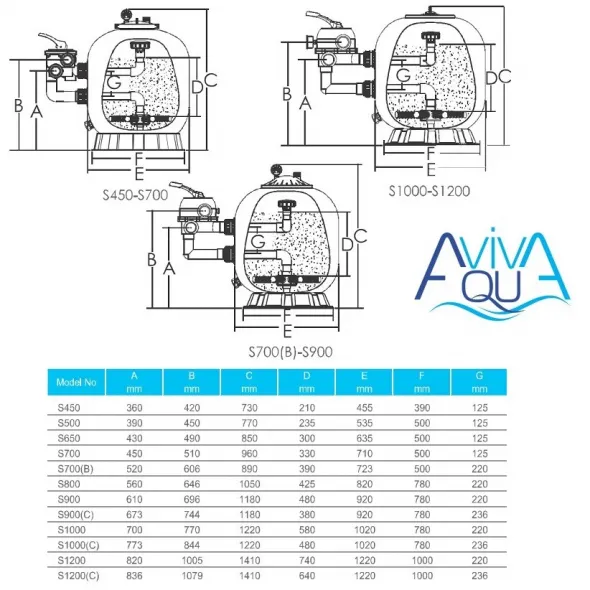 B A G D C F E

S450-S700

B A G D C F E

S1000-S1200

B A G D C F E

S700(B)-S900

AVIVA
AQUA

| Model No | A mm | B mm | C mm | D mm | E mm | F mm | G mm |
|---|---|---|---|---|---|---|---|
| S450 | 360 | 420 | 730 | 210 | 455 | 390 | 125 |
| S500 | 390 | 450 | 770 | 235 | 535 | 500 | 125 |
| S650 | 430 | 490 | 850 | 300 | 635 | 500 | 125 |
| S700 | 450 | 510 | 960 | 330 | 710 | 500 | 125 |
| S700(B) | 520 | 606 | 890 | 390 | 723 | 500 | 220 |
| S800 | 560 | 646 | 1050 | 425 | 820 | 780 | 220 |
| S900 | 610 | 696 | 1180 | 480 | 920 | 780 | 220 |
| S900(C) | 673 | 744 | 1180 | 380 | 920 | 780 | 236 |
| S1000 | 700 | 770 | 1220 | 580 | 1020 | 780 | 220 |
| S1000(C) | 773 | 844 | 1220 | 480 | 1020 | 780 | 236 |
| S1200 | 820 | 1005 | 1410 | 740 | 1220 | 1000 | 220 |
| S1200(C) | 836 | 1079 | 1410 | 640 | 1220 | 1000 | 236 |