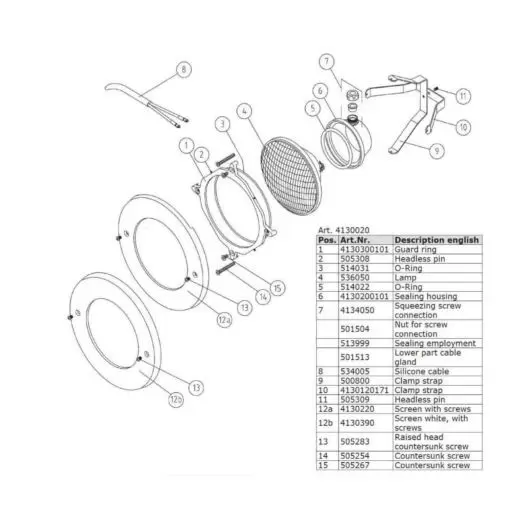 8

7

6

5

4

3

1

2

11

10

9

15

14

13

12a

13

12b

Art. 4130020

| Pos. | Art.Nr. | Description english |
|---|---|---|
| 1 | 4130300101 | Guard ring |
| 2 | 505308 | Headless pin |
| 3 | 514031 | O-Ring |
| 4 | 536050 | Lamp |
| 5 | 514022 | O-Ring |
| 6 | 4130200101 | Sealing housing |
| 7 | 4134050 | Squeezing screw connection |
|  | 501504 | Nut for screw connection |
|  | 513999 | Sealing employment |
|  | 501513 | Lower part cable gland |
| 8 | 534005 | Silicone cable |
| 9 | 500800 | Clamp strap |
| 10 | 4130120171 | Clamp strap |
| 11 | 505309 | Headless pin |
| 12a | 4130220 | Screen with screws |
| 12b | 4130390 | Screen white, with screws |
| 13 | 505283 | Raised head countersunk screw |
| 14 | 505254 | Countersunk screw |
| 15 | 505267 | Countersunk screw |